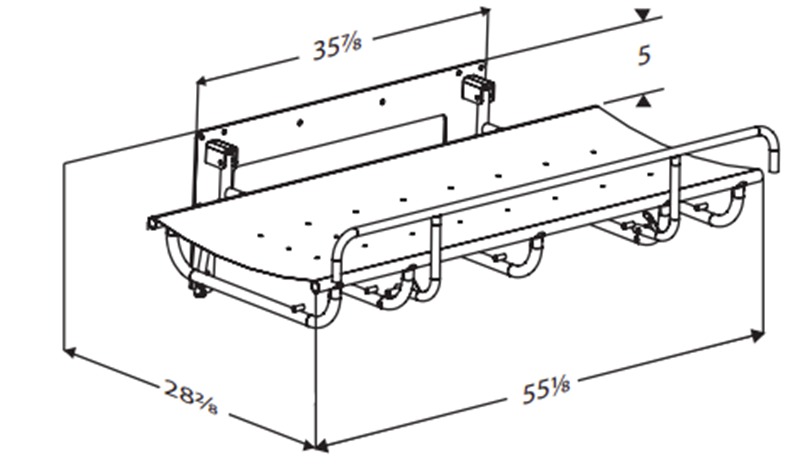 35⅞

5

28²⁄₈

55⅛