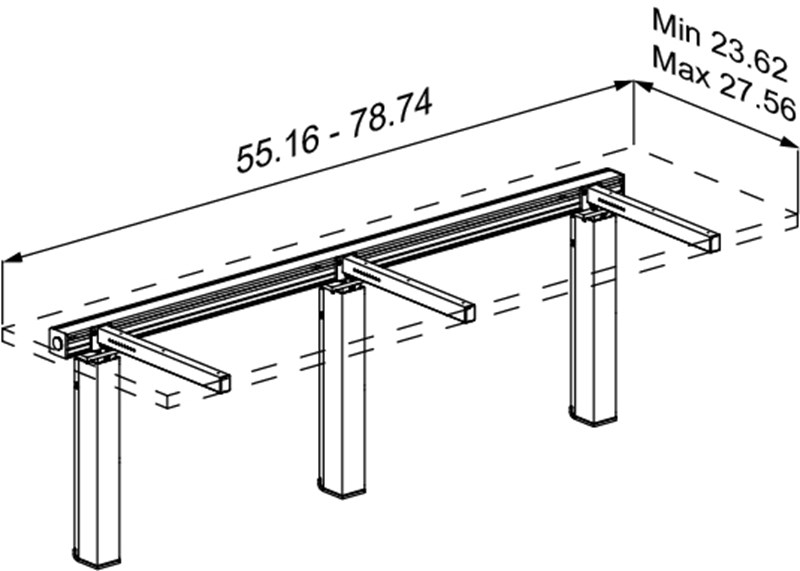 55.16 - 78.74

Min 23.62
Max 27.56