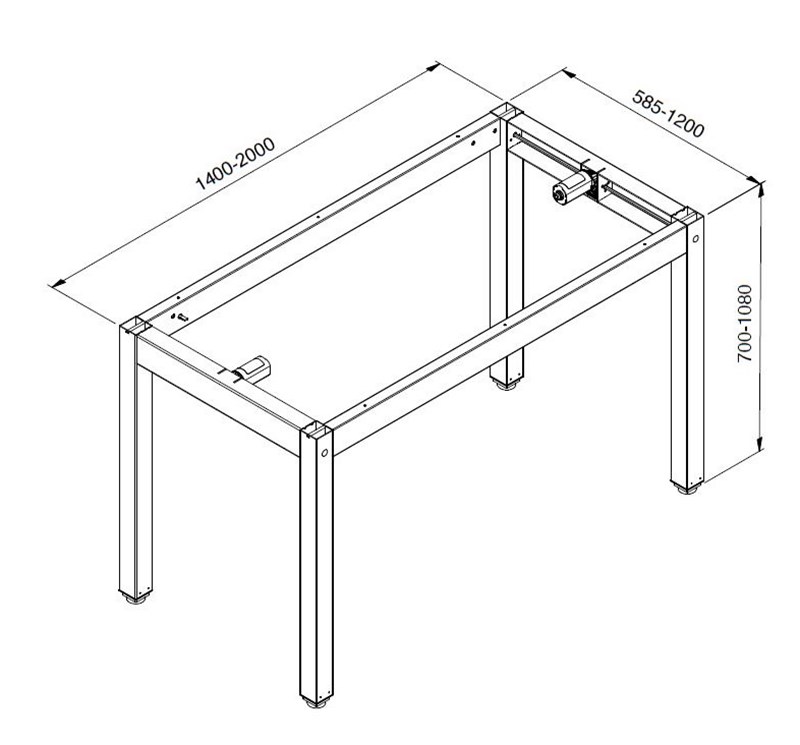 1400-2000
585-1200
700-1080