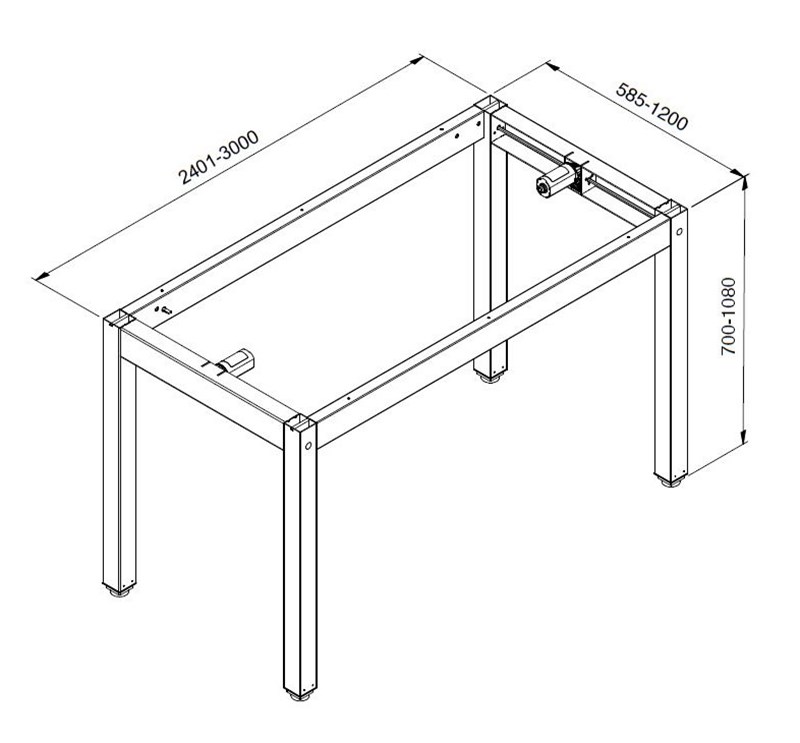 2401-3000

585-1200

700-1080