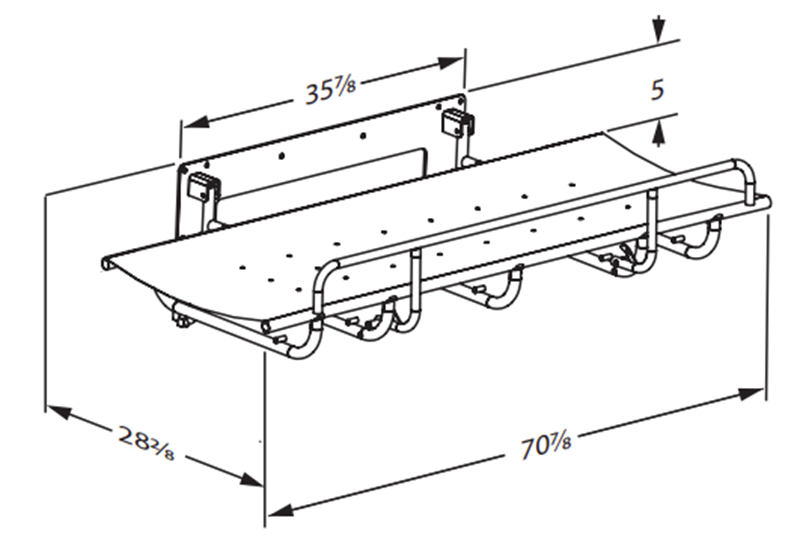 $35\frac{7}{8}$

5

$28\frac{2}{8}$

$70\frac{7}{8}$