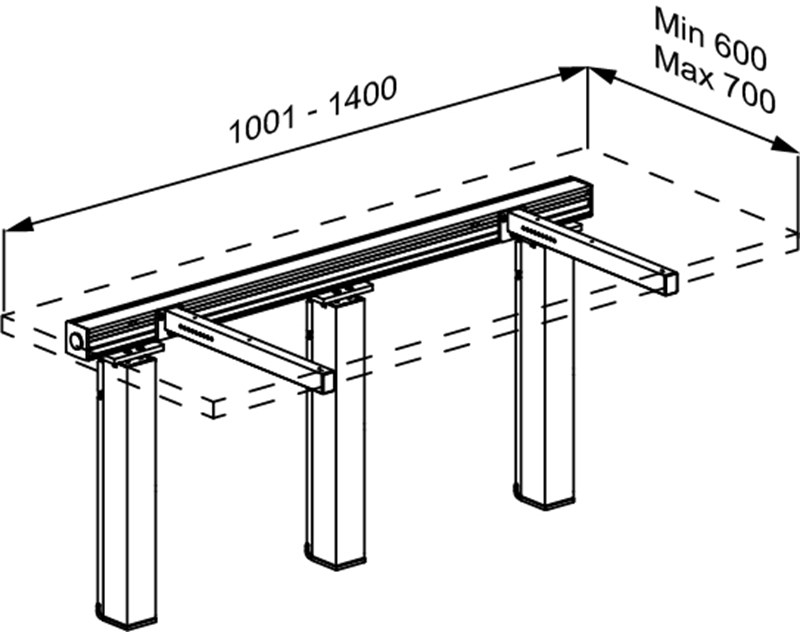 1001 - 1400

Min 600
Max 700