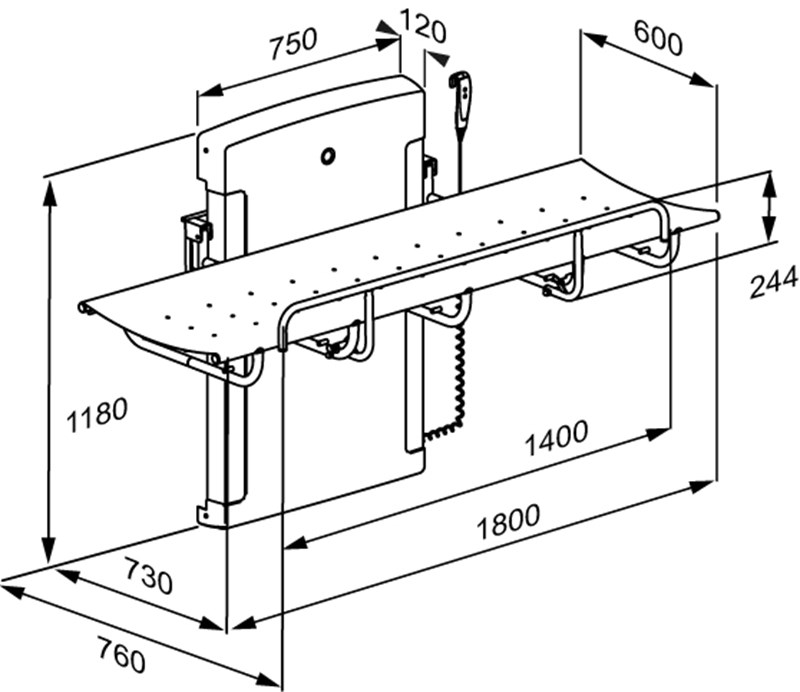 750
120
600
244
1180
1400
1800
730
760