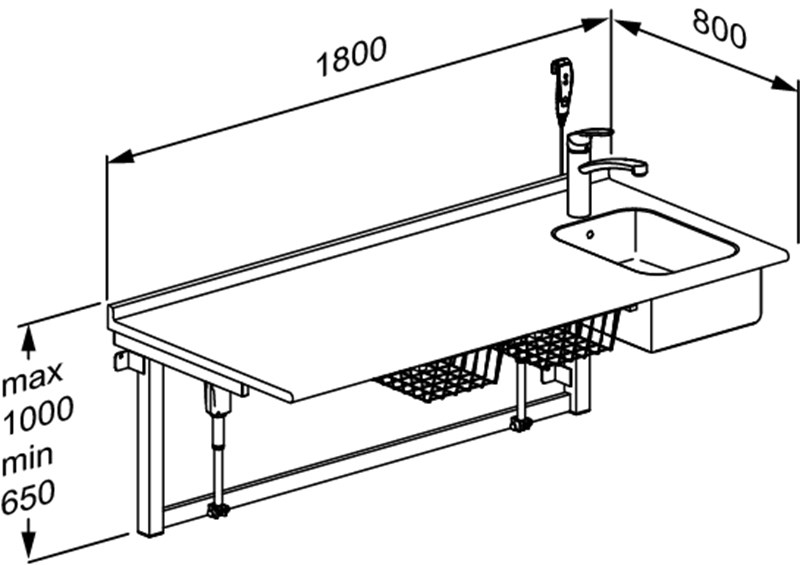 1800

800

max
1000
min
650