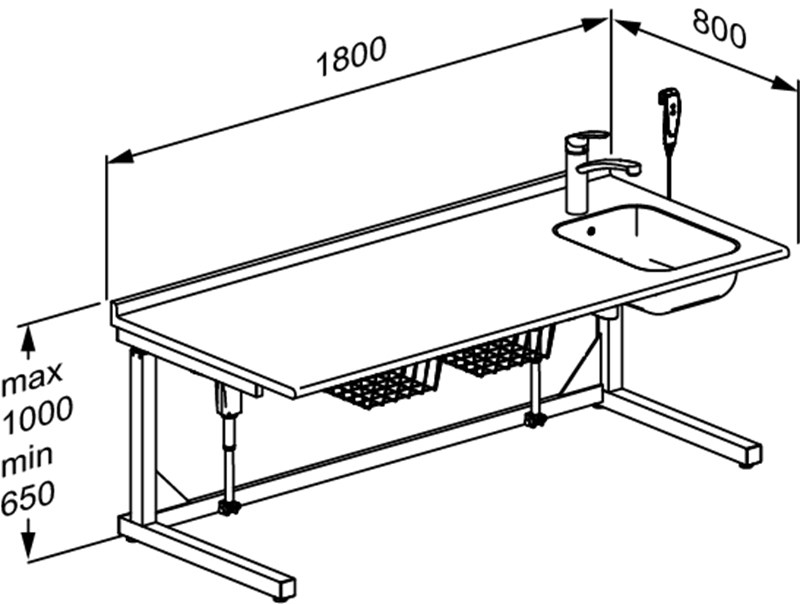 1800

800

max
1000
min
650