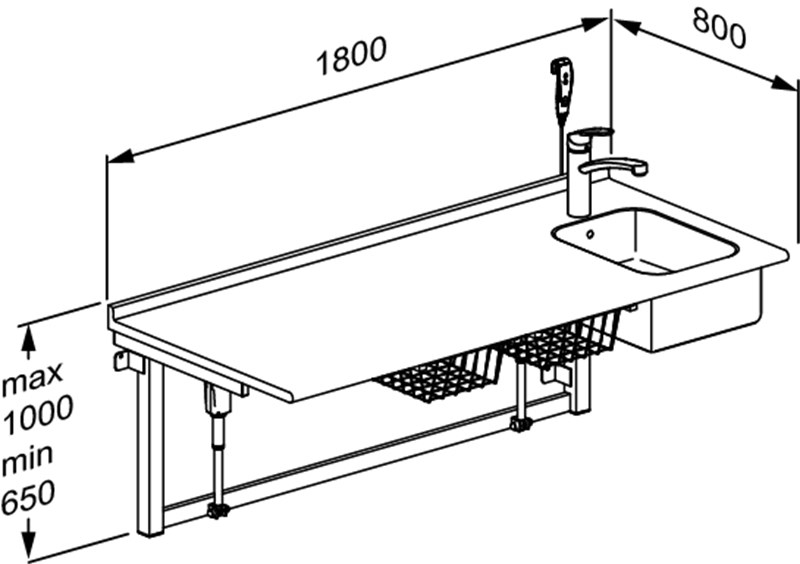 1800

800

max
1000
min
650