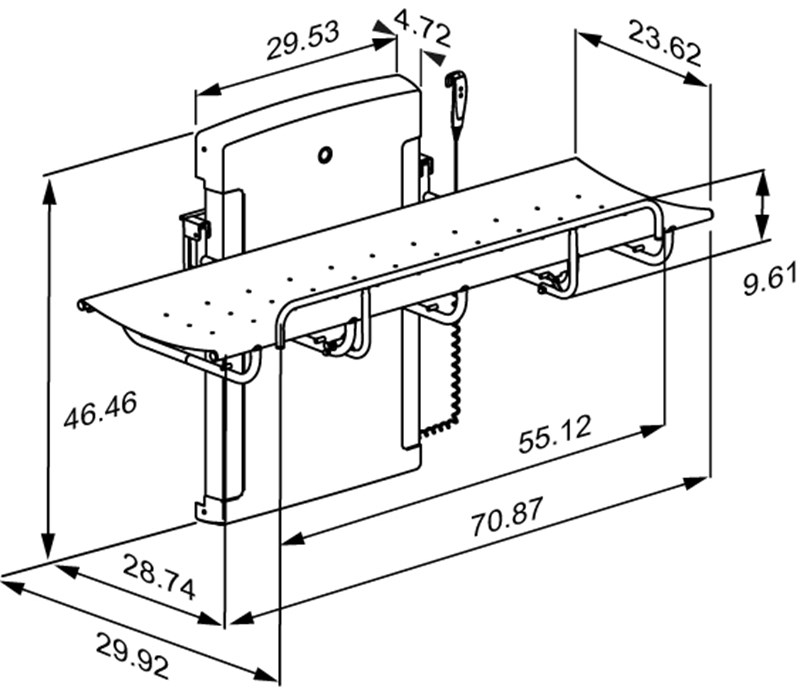 29.53
4.72
23.62
9.61
46.46
55.12
70.87
28.74
29.92